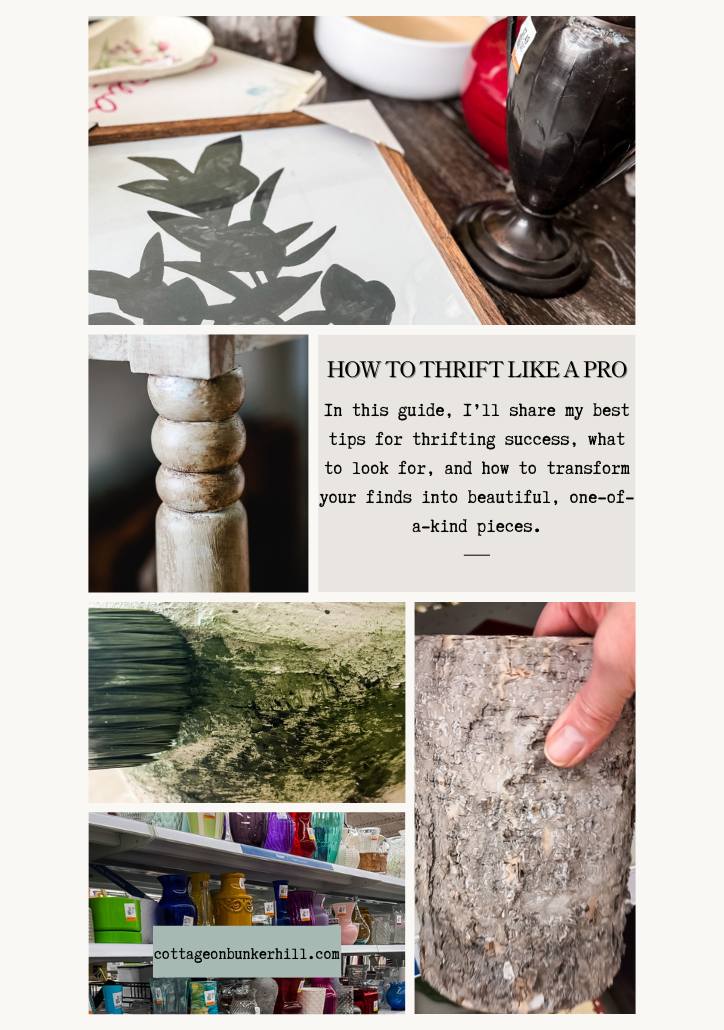 HOW TO THRIFT LIKE A PRO

In this guide, I'll share my best tips for thrifting success, what to look for, and how to transform your finds into beautiful, one-of-a-kind pieces.

cottageonbunkerhill.com